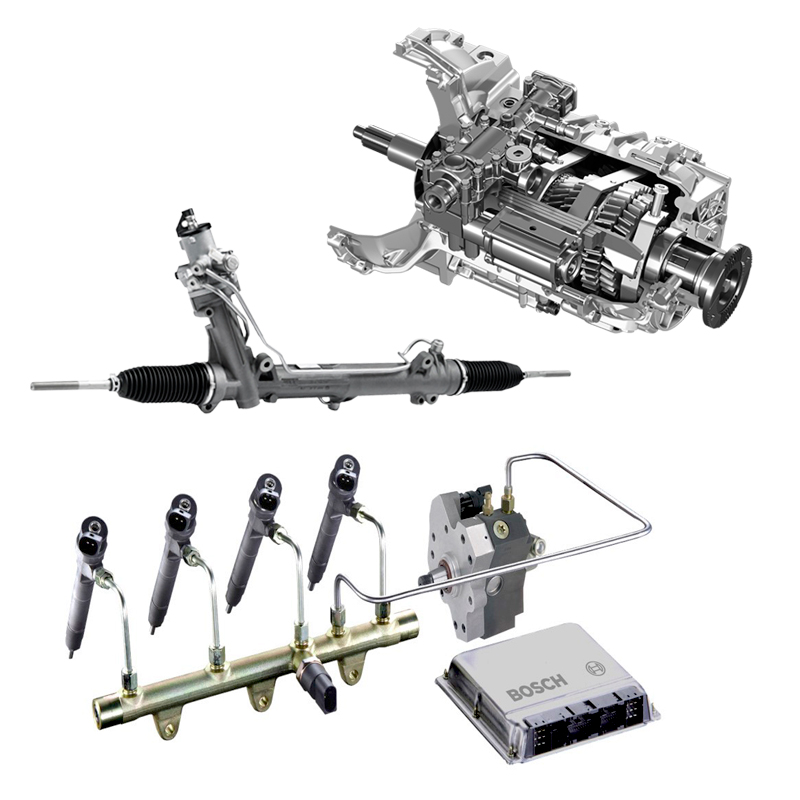 BOSCH